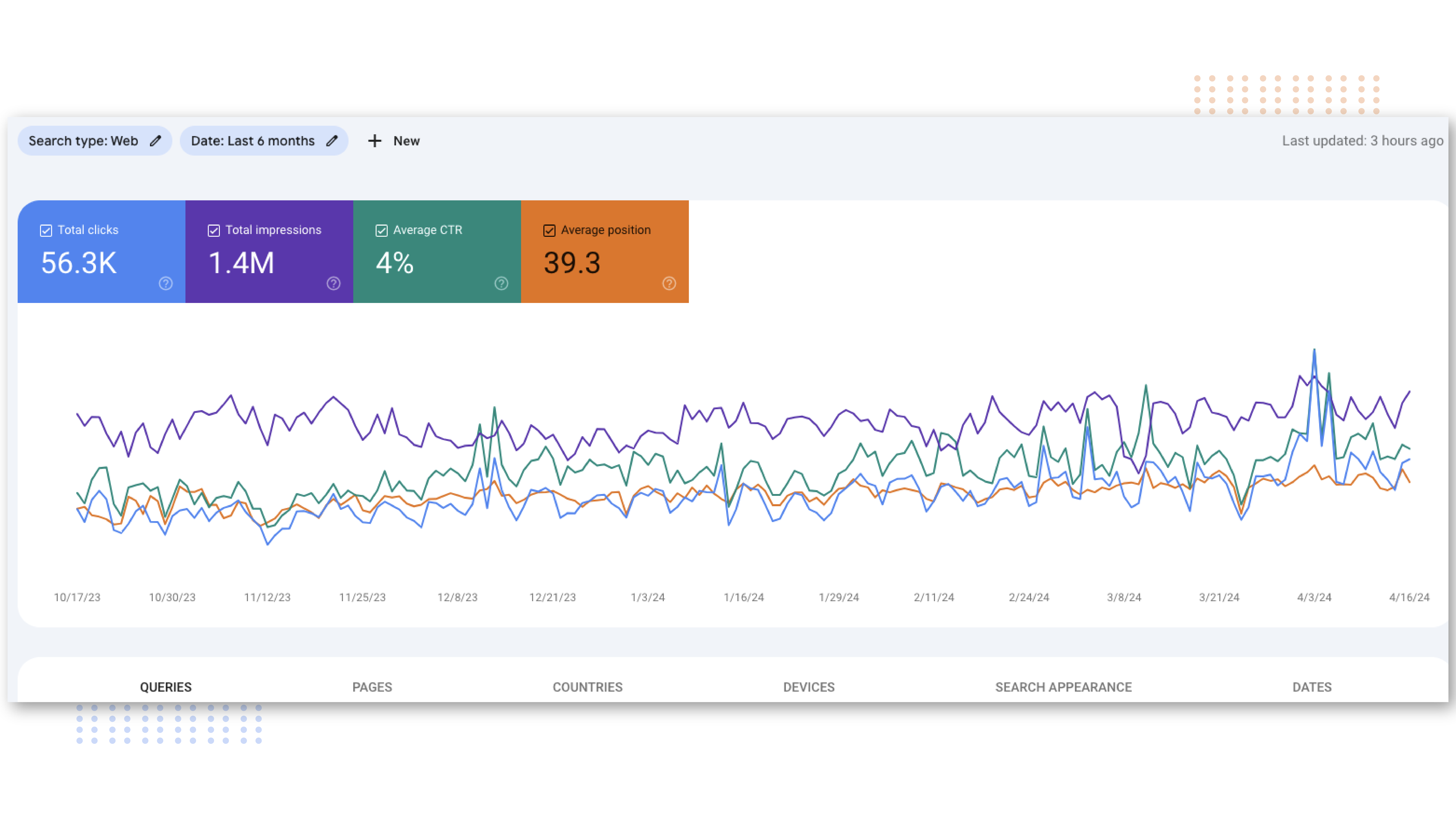 Search type: Web

Date: Last 6 months

New

Last updated: 3 hours ago

Total clicks
56.3K

Total impressions
1.4M

Average CTR
4%

Average position
39.3

10/17/23 10/30/23 11/12/23 11/25/23 12/8/23 12/21/23 1/3/24 1/16/24 1/29/24 2/11/24 2/24/24 3/8/24 3/21/24 4/3/24 4/16/24

QUERIES PAGES COUNTRIES DEVICES SEARCH APPEARANCE DATES